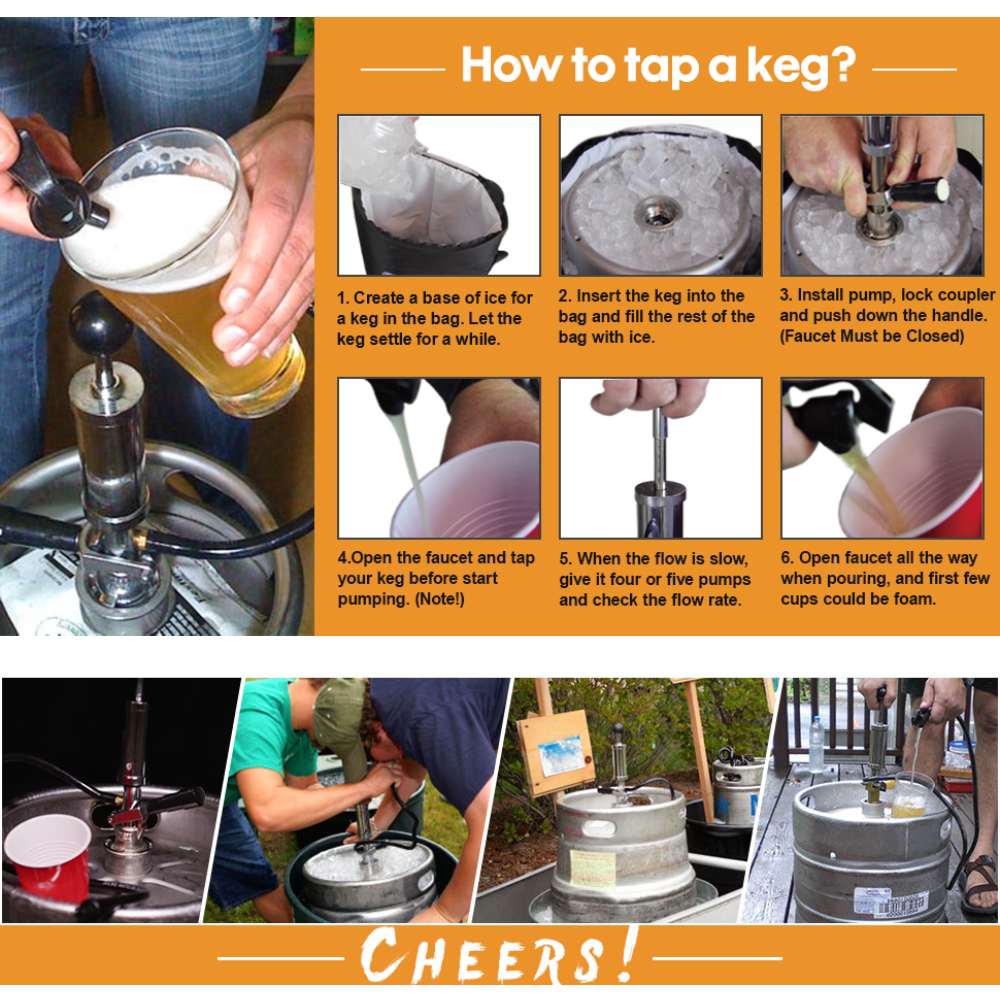 How to tap a keg?

1. Create a base of ice for a keg in the bag. Let the keg settle for a while.

2. Insert the keg into the bag and fill the rest of the bag with ice.

3. Install pump, lock coupler and push down the handle. (Faucet Must be Closed)

4.Open the faucet and tap your keg before start pumping. (Note!)

5. When the flow is slow, give it four or five pumps and check the flow rate.

6. Open faucet all the way when pouring, and first few cups could be foam.

CHEERS!